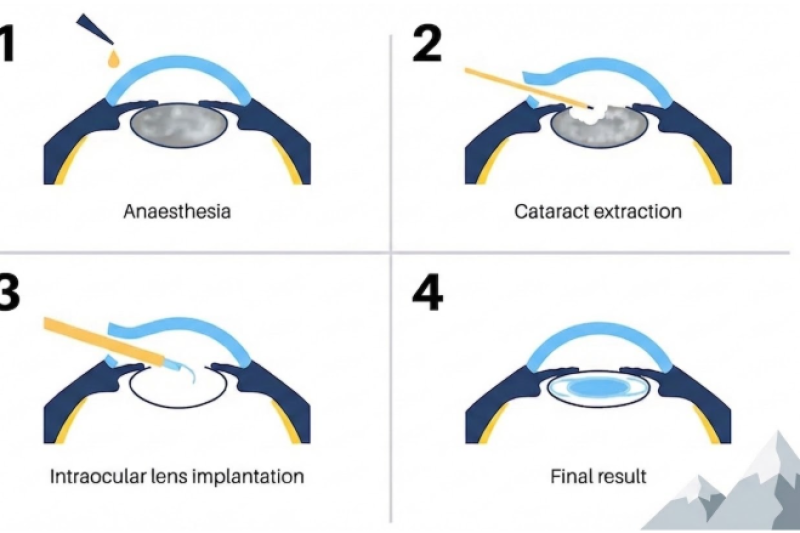 1

Anaesthesia

2

Cataract extraction

3

Intraocular lens implantation

4

Final result