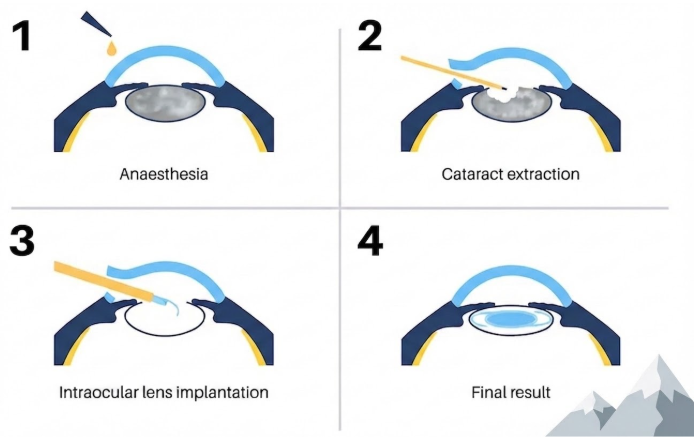 1

Anaesthesia

2

Cataract extraction

3

Intraocular lens implantation

4

Final result